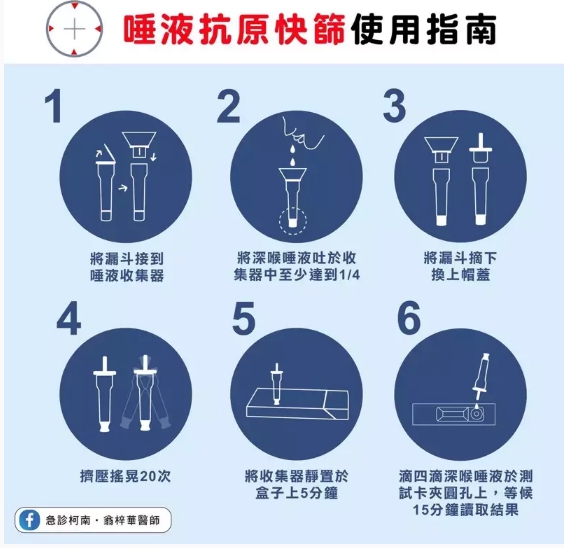 唾液抗原快篩使用指南

1
將漏斗接到唾液收集器

2
將深喉唾液吐於收集器中至少達到1/4

3
將漏斗摘下換上帽蓋

4
擠壓搖晃20次

5
將收集器靜置於盒子上5分鐘

6
滴四滴深喉唾液於測試卡夾圓孔上，等候15分鐘讀取結果

急診柯南・翁梓華醫師